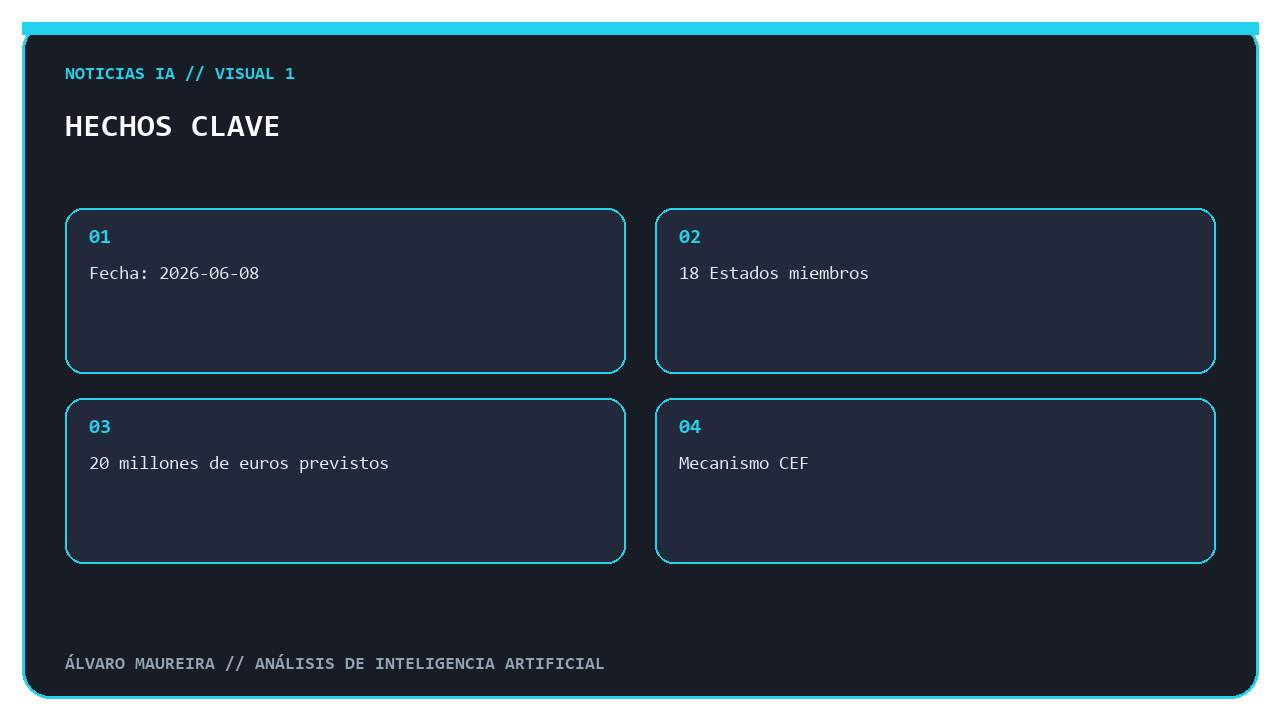 NOTICIAS IA // VISUAL 1

HECHOS CLAVE

01

Fecha: 2026-06-08

02

18 Estados miembros

03

20 millones de euros previstos

04

Mecanismo CEF

ÁLVARO MAUREIRA // ANÁLISIS DE INTELIGENCIA ARTIFICIAL