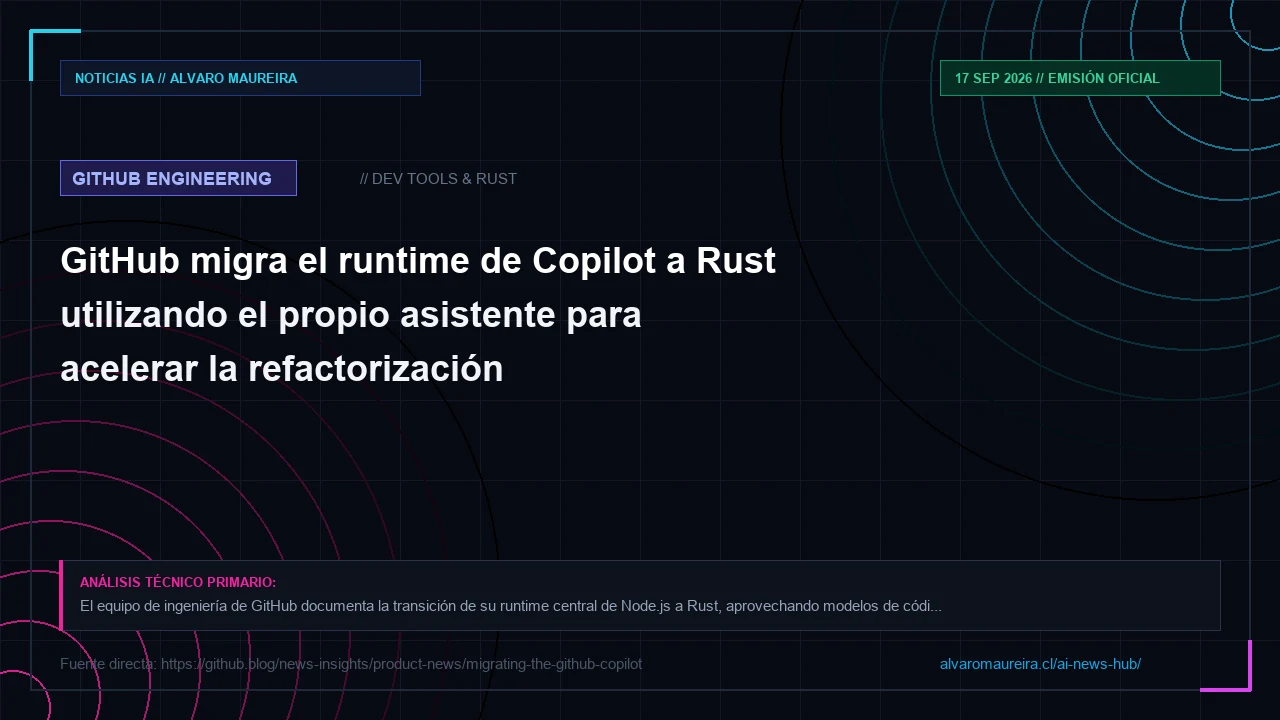 NOTICIAS IA // ALVARO MAUREIRA

17 SEP 2026 // EMISIÓN OFICIAL

GITHUB ENGINEERING

// DEV TOOLS & RUST

GitHub migra el runtime de Copilot a Rust utilizando el propio asistente para acelerar la refactorización

ANÁLISIS TÉCNICO PRIMARIO:

El equipo de ingeniería de GitHub documenta la transición de su runtime central de Node.js a Rust, aprovechando modelos de códi...

Fuente directa: https://github.blog/news-insights/product-news/migrating-the-github-copilot

alvaromaureira.cl/ai-news-hub/